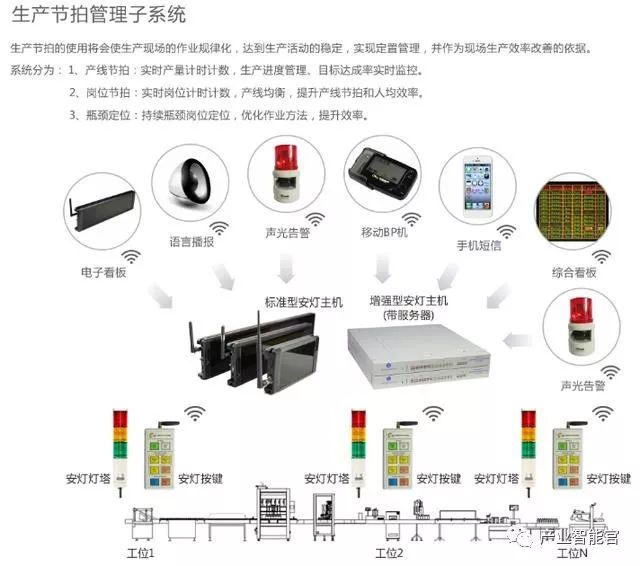 生产节拍管理子系统

生产节拍的使用将会使生产现场的作业规律化，达到生产活动的稳定，实现定置管理，并作为现场生产效率改善的依据。

系统分为：1、产线节拍：实时产量计时计数，生产进度管理、目标达成率实时监控。

2、岗位节拍：实时岗位计时计数，产线均衡，提升产线节拍和人均效率。

3、瓶颈定位：持续瓶颈岗位定位，优化作业方法，提升效率。

电子看板
语言播报
声光告警
移动BP机
手机短信
综合看板

标准型安灯主机
增强型安灯主机 (带服务器)
声光告警

安灯灯塔
安灯按键
安灯灯塔
安灯按键
安灯灯塔
安灯按键

工位1
工位2
工位N

产业智能官