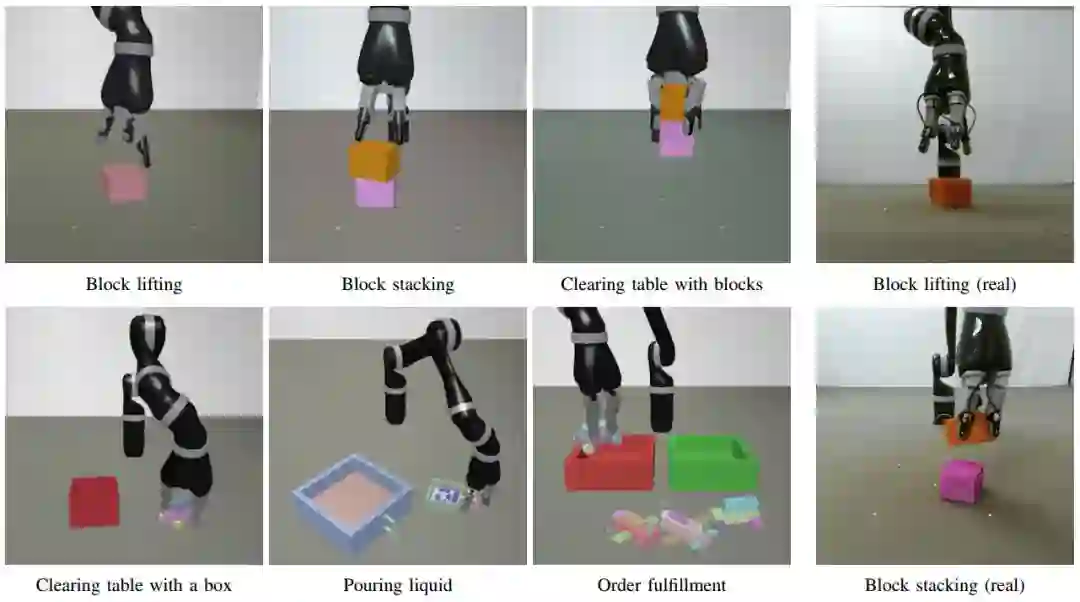 Block lifting

Block stacking

Clearing table with blocks

Block lifting (real)

Clearing table with a box

Pouring liquid

Order fulfillment

Block stacking (real)