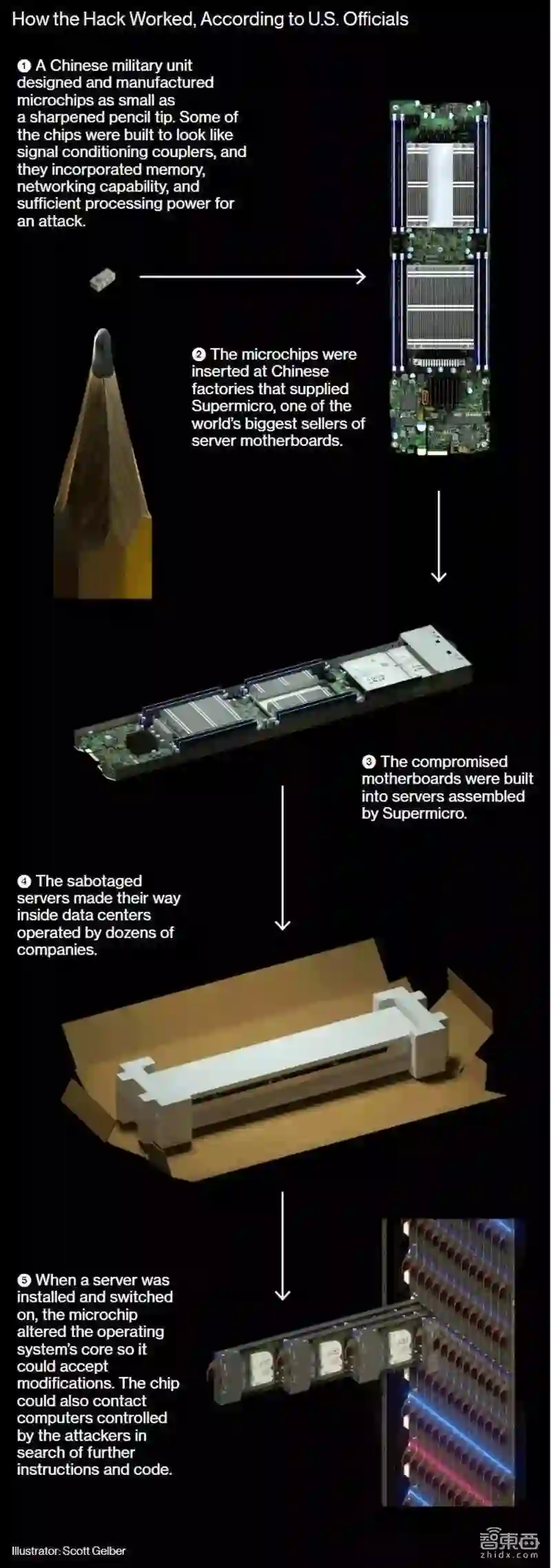 How the Hack Worked, According to U.S. Officials

❶ A Chinese military unit designed and manufactured microchips as small as a sharpened pencil tip. Some of the chips were built to look like signal conditioning couplers, and they incorporated memory, networking capability, and sufficient processing power for an attack.

❷ The microchips were inserted at Chinese factories that supplied Supermicro, one of the world's biggest sellers of server motherboards.

❸ The compromised motherboards were built into servers assembled by Supermicro.

❹ The sabotaged servers made their way inside data centers operated by dozens of companies.

❺ When a server was installed and switched on, the microchip altered the operating system's core so it could accept modifications. The chip could also contact computers controlled by the attackers in search of further instructions and code.

Illustrator: Scott Gelber

智東西
zhidx.com