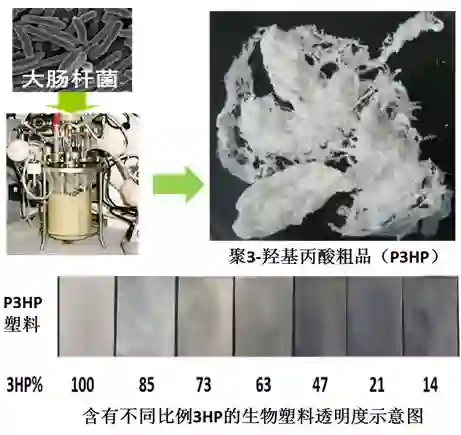 大肠杆菌

聚3-羟基丙酸粗品（P3HP）

P3HP 塑料

3HP% 100 85 73 63 47 21 14

含有不同比例3HP的生物塑料透明度示意图