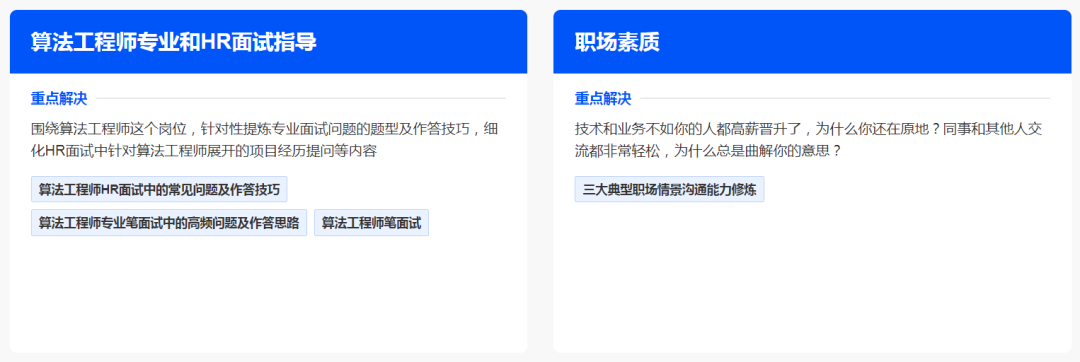 算法工程师专业和HR面试指导

重点解决

围绕算法工程师这个岗位，针对性提炼专业面试问题的题型及作答技巧，细化HR面试中针对算法工程师展开的项目经历提问等内容

算法工程师HR面试中的常见问题及作答技巧

算法工程师专业笔面试中的高频问题及作答思路

算法工程师笔面试

职场素质

重点解决

技术和业务不如你的人都高薪晋升了，为什么你还在原地？同事和其他人交流都非常轻松，为什么总是曲解你的意思？

三大典型职场情景沟通能力修炼