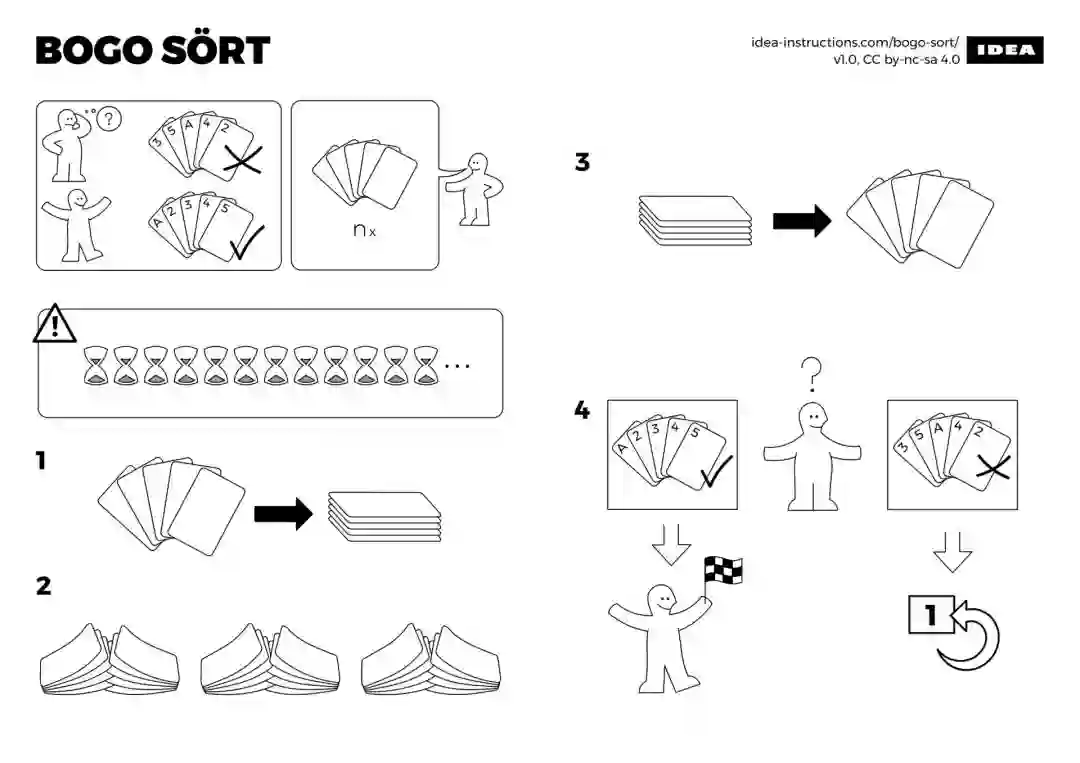 BOGO SÖRT

idea-instructions.com/bogo-sort/
v1.0, CC by-nc-sa 4.0

IDEA

?

3 5 A 4 2

A 2 3 4 5

n x

...

1

2

3

4

A 2 3 4 5

?

3 5 A 4 2

1