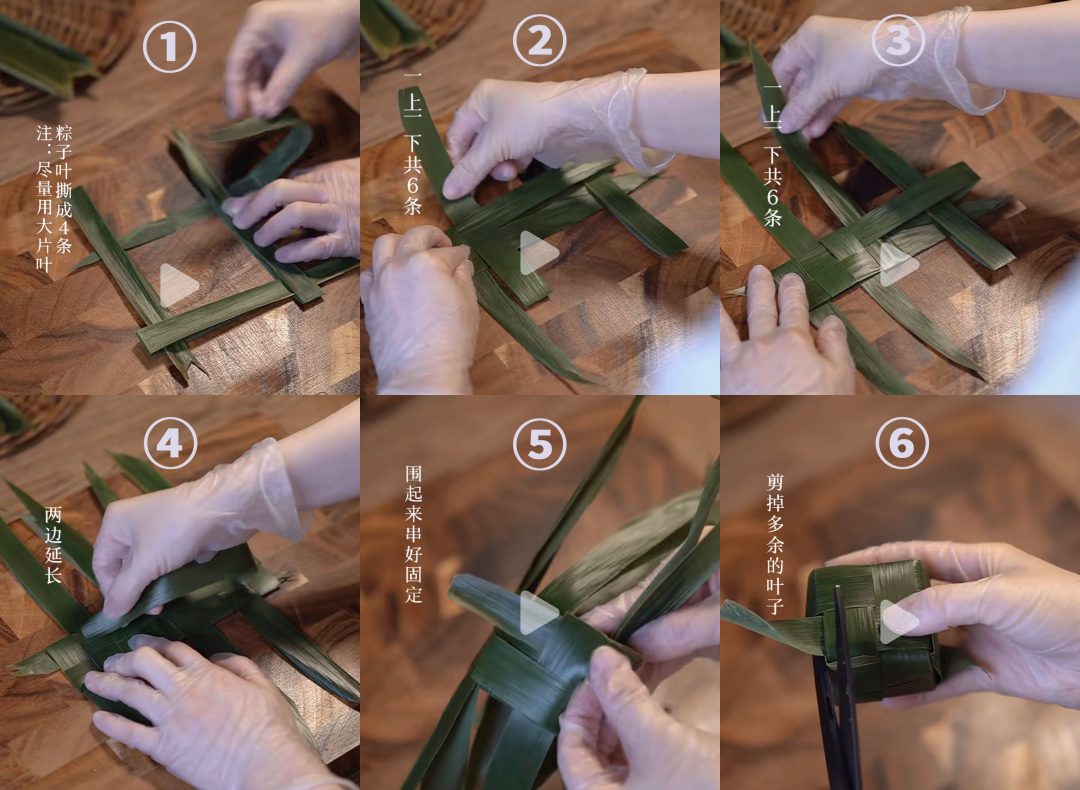 ①
粽子叶撕成4条
注：尽量用大片叶

②
一上一下共6条

③
一上一下共6条

④
两边延长

⑤
围起来串好固定

⑥
剪掉多余的叶子