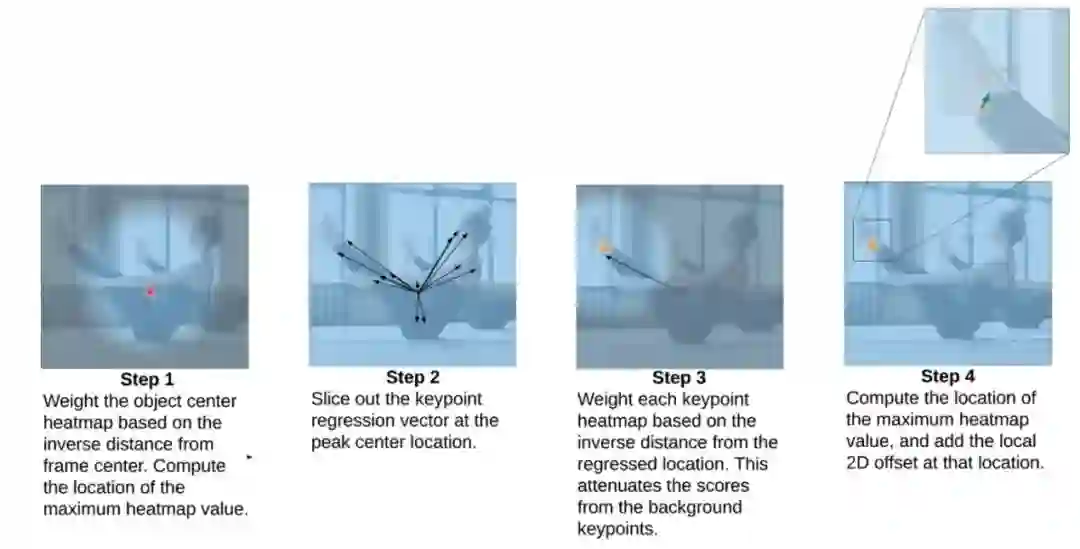 Step 1
Weight the object center heatmap based on the inverse distance from frame center. Compute the location of the maximum heatmap value.

Step 2
Slice out the keypoint regression vector at the peak center location.

Step 3
Weight each keypoint heatmap based on the inverse distance from the regressed location. This attenuates the scores from the background keypoints.

Step 4
Compute the location of the maximum heatmap value, and add the local 2D offset at that location.