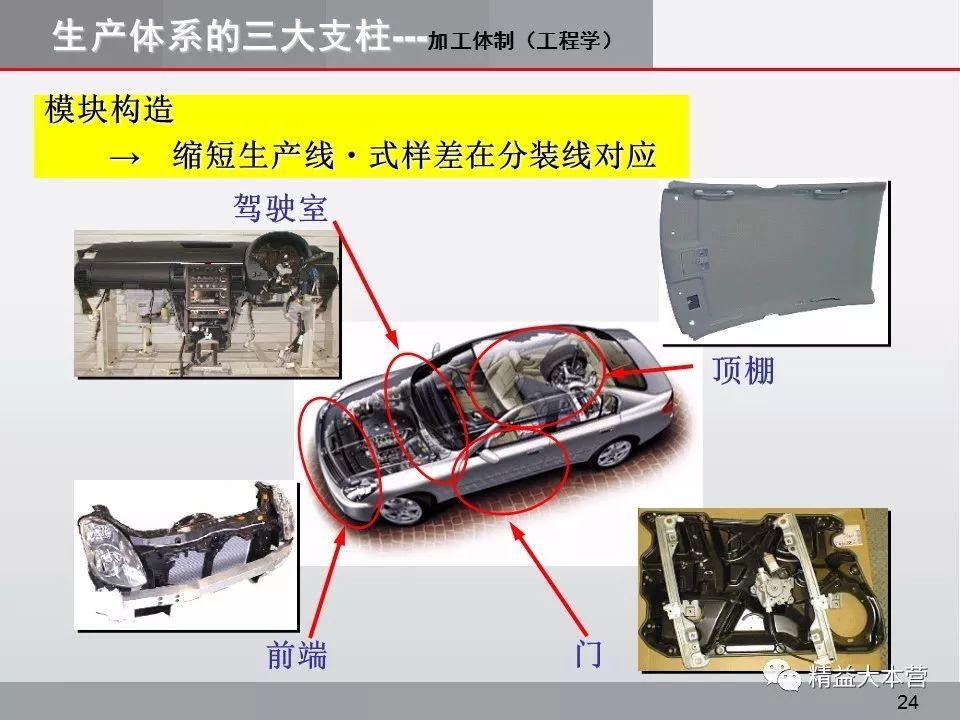 生产体系的三大支柱---加工体制（工程学）

模块构造
→ 缩短生产线・式样差在分装线对应

驾驶室

顶棚

前端

门

精益大本营

24