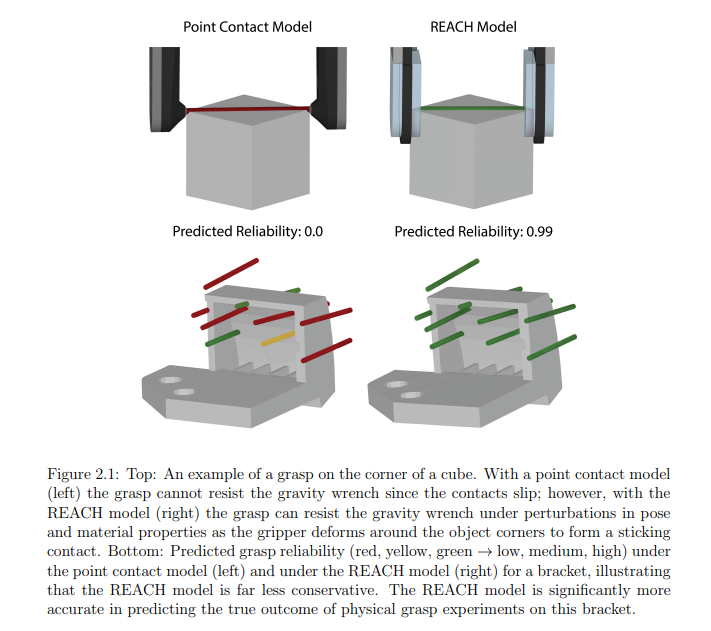 Point Contact Model

REACH Model

Predicted Reliability: 0.0

Predicted Reliability: 0.99

Figure 2.1: Top: An example of a grasp on the corner of a cube. With a point contact model (left) the grasp cannot resist the gravity wrench since the contacts slip; however, with the REACH model (right) the grasp can resist the gravity wrench under perturbations in pose and material properties as the gripper deforms around the object corners to form a sticking contact. Bottom: Predicted grasp reliability (red, yellow, green $\rightarrow$ low, medium, high) under the point contact model (left) and under the REACH model (right) for a bracket, illustrating that the REACH model is far less conservative. The REACH model is significantly more accurate in predicting the true outcome of physical grasp experiments on this bracket.