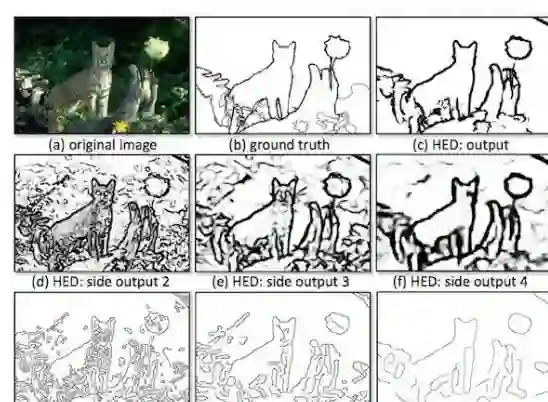 (a) original image
(b) ground truth
(c) HED: output

(d) HED: side output 2
(e) HED: side output 3
(f) HED: side output 4