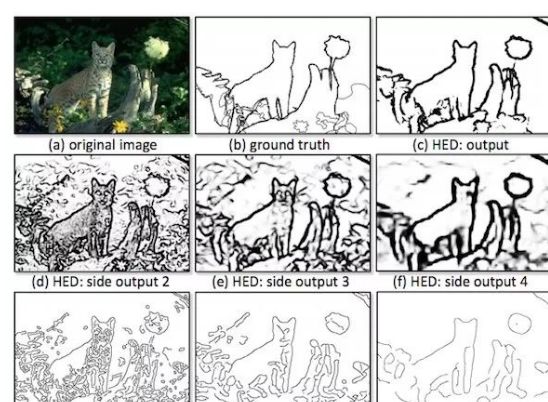 (a) original image

(b) ground truth

(c) HED: output

(d) HED: side output 2

(e) HED: side output 3

(f) HED: side output 4