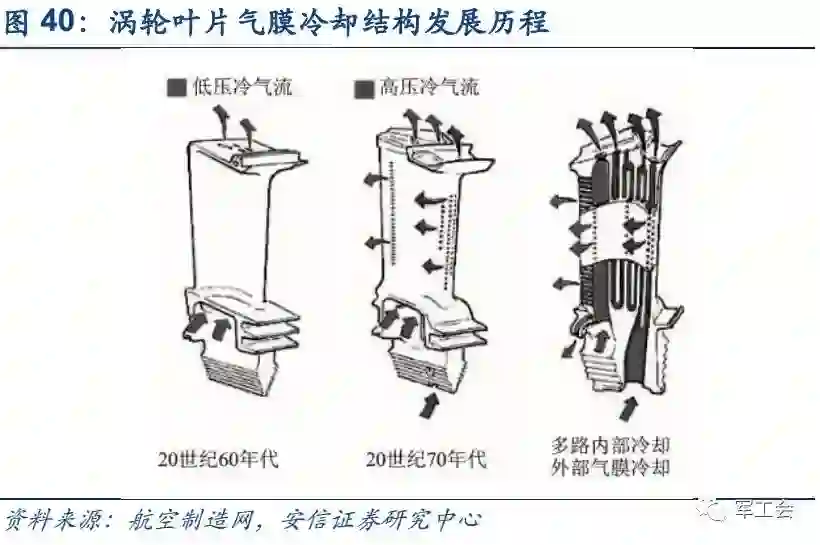 图 40：涡轮叶片气膜冷却结构发展历程

■ 低压冷气流

■ 高压冷气流

20世纪60年代

20世纪70年代

多路内部冷却
外部气膜冷却

资料来源：航空制造网，安信证券研究中心

军工会