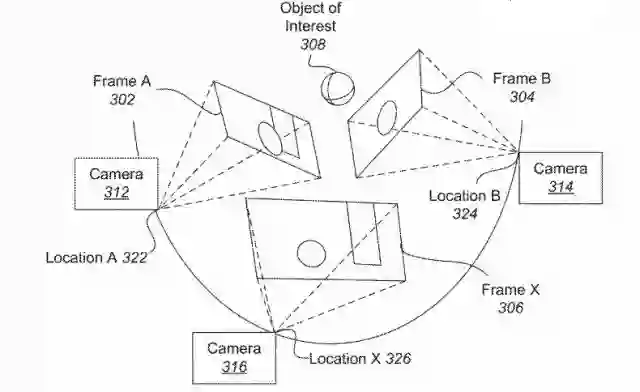 Object of Interest 308

Frame A 302

Frame B 304

Camera 312

Camera 314

Location B 324

Location A 322

Frame X 306

Camera 316

Location X 326