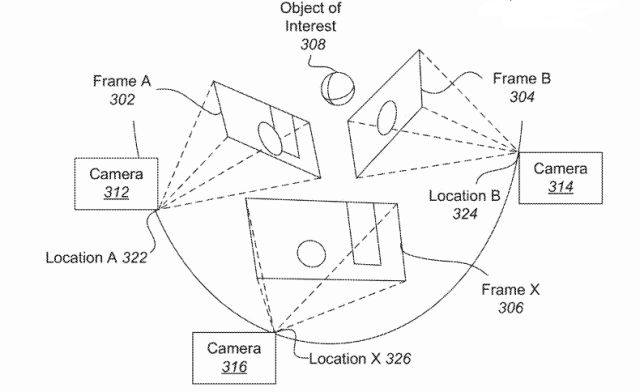 Object of Interest 308

Frame A 302

Frame B 304

Camera 312

Camera 314

Location B 324

Location A 322

Frame X 306

Camera 316

Location X 326