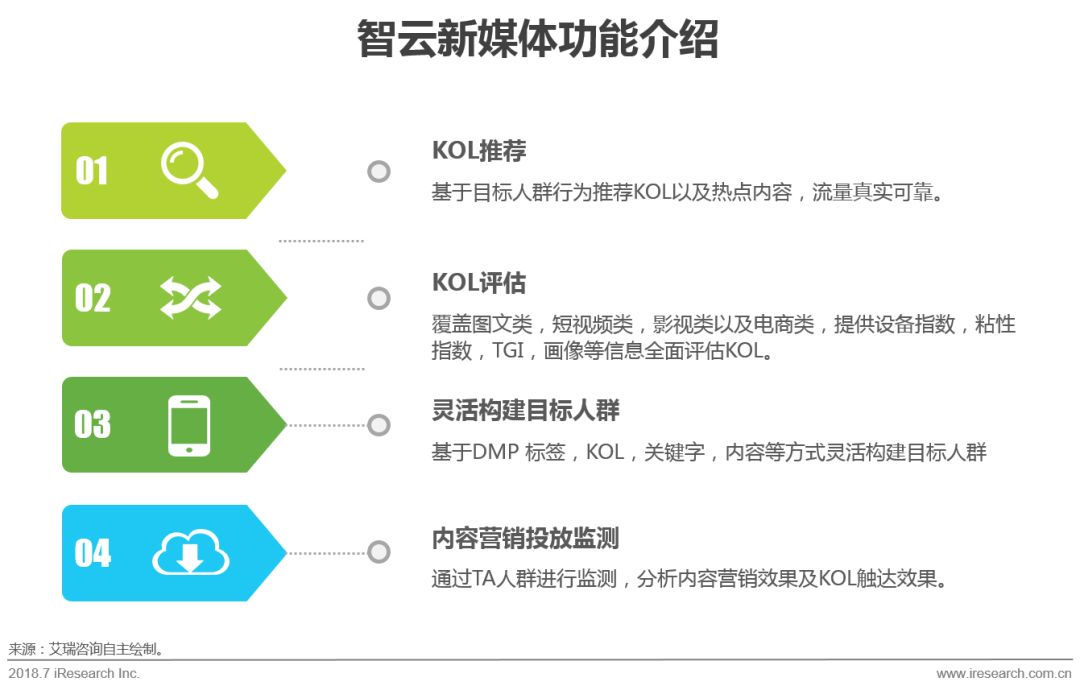 智云新媒体功能介绍

01

KOL推荐

基于目标人群行为推荐KOL以及热点内容，流量真实可靠。

02

KOL评估

覆盖图文类，短视频类，影视类以及电商类，提供设备指数，粘性指数，TGI，画像等信息全面评估KOL。

03

灵活构建目标人群

基于DMP 标签，KOL，关键字，内容等方式灵活构建目标人群

04

内容营销投放监测

通过TA人群进行监测，分析内容营销效果及KOL触达效果。

来源：艾瑞咨询自主绘制。

2018.7 iResearch Inc.

www.iresearch.com.cn