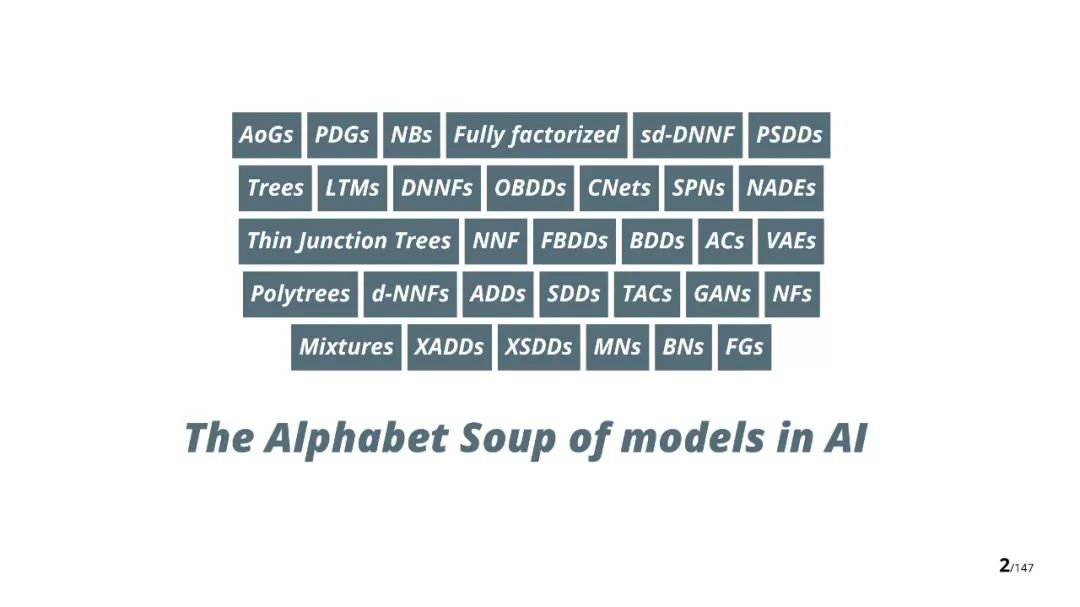 AoGs PDGs NBs Fully factorized sd-DNNF PSDDs

Trees LTMs DNNFs OBDDs CNets SPNs NADEs

Thin Junction Trees NNF FBDDs BDDs ACs VAEs

Polytrees d-NNFs ADDs SDDs TACs GANs NFs

Mixtures XADDs XSDDs MNs BNs FGs

The Alphabet Soup of models in AI

2/147