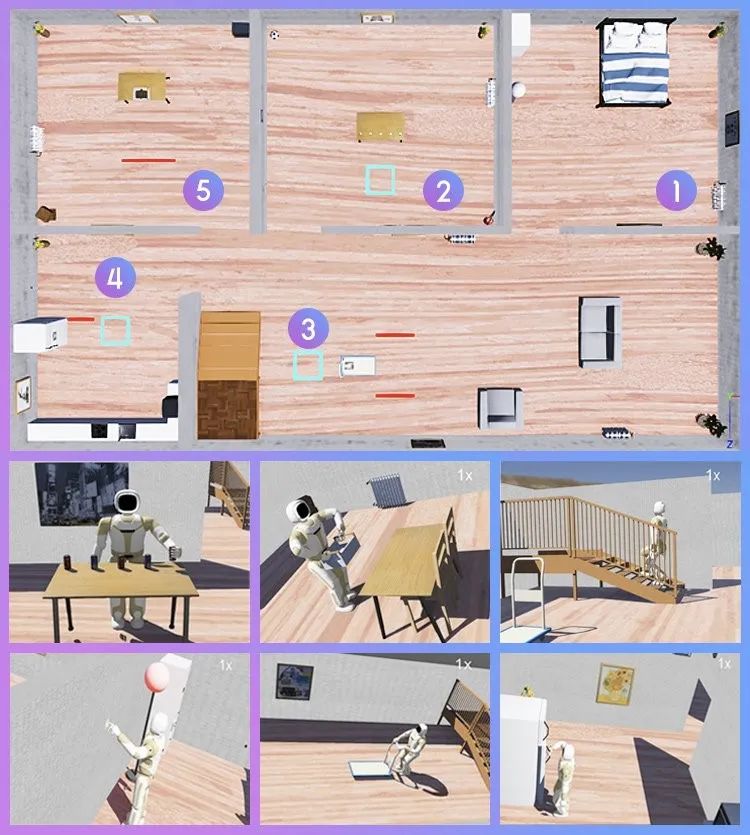 5
2
1
4
3
1x
1x
1x
1x
1x