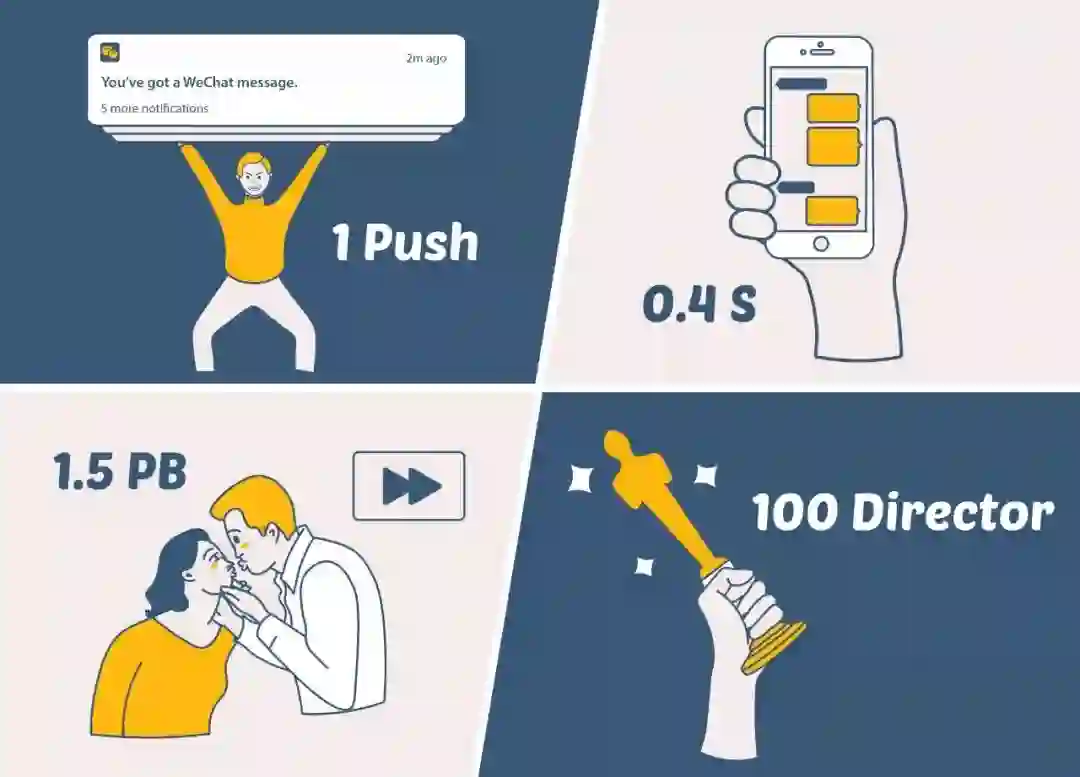 2m ago
You've got a WeChat message.
5 more notifications

1 Push

0.4 S

1.5 PB

100 Director