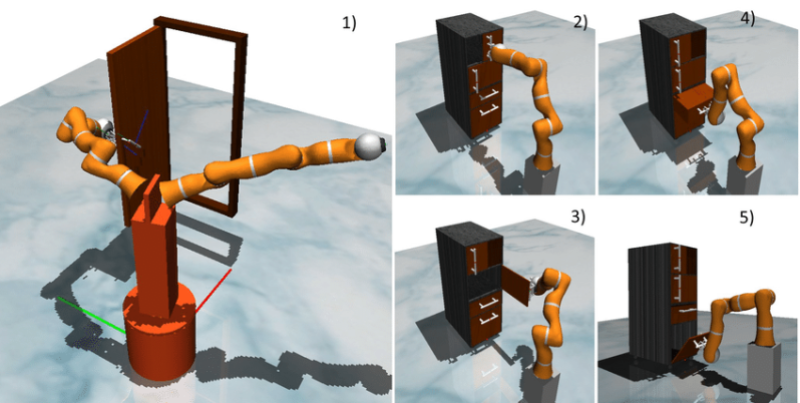 1)

2)

4)

3)

5)