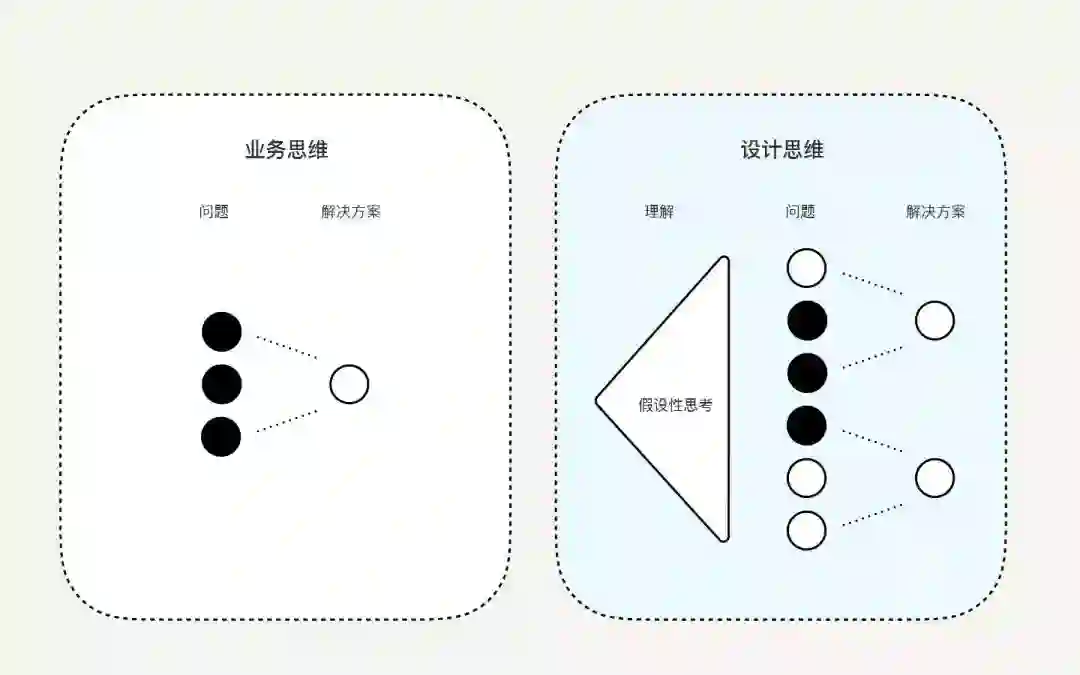 业务思维

问题 解决方案

设计思维

理解 问题 解决方案

假设性思考