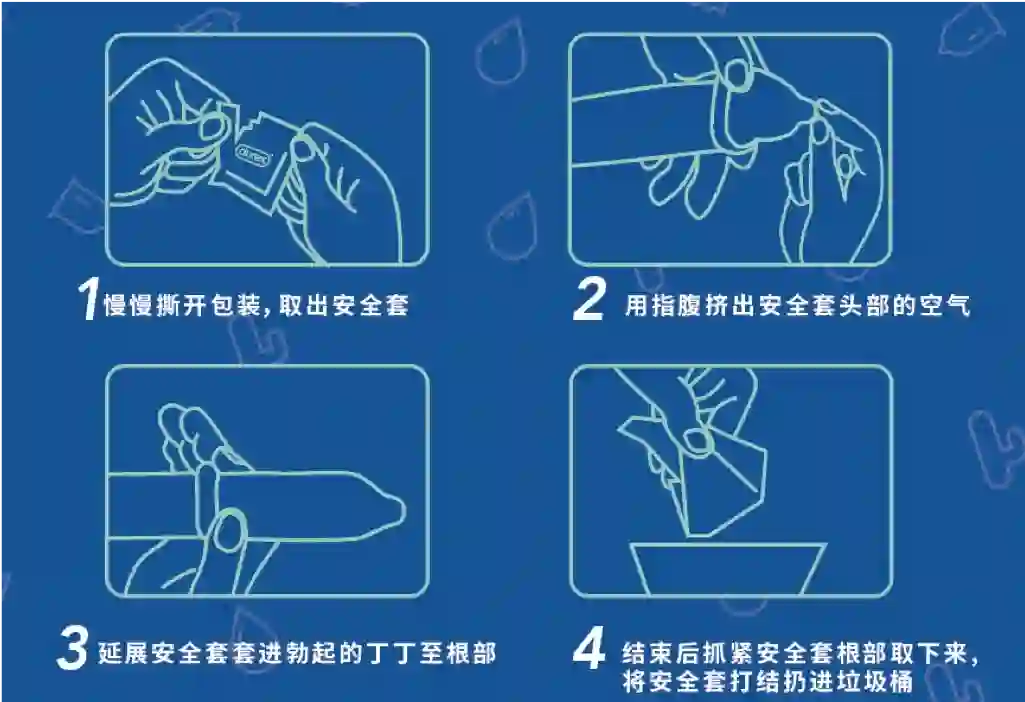 durex

1 慢慢撕开包装，取出安全套

2 用指腹挤出安全套头部的空气

3 延展安全套套进勃起的丁丁至根部

4 结束后抓紧安全套根部取下来，将安全套打结扔进垃圾桶