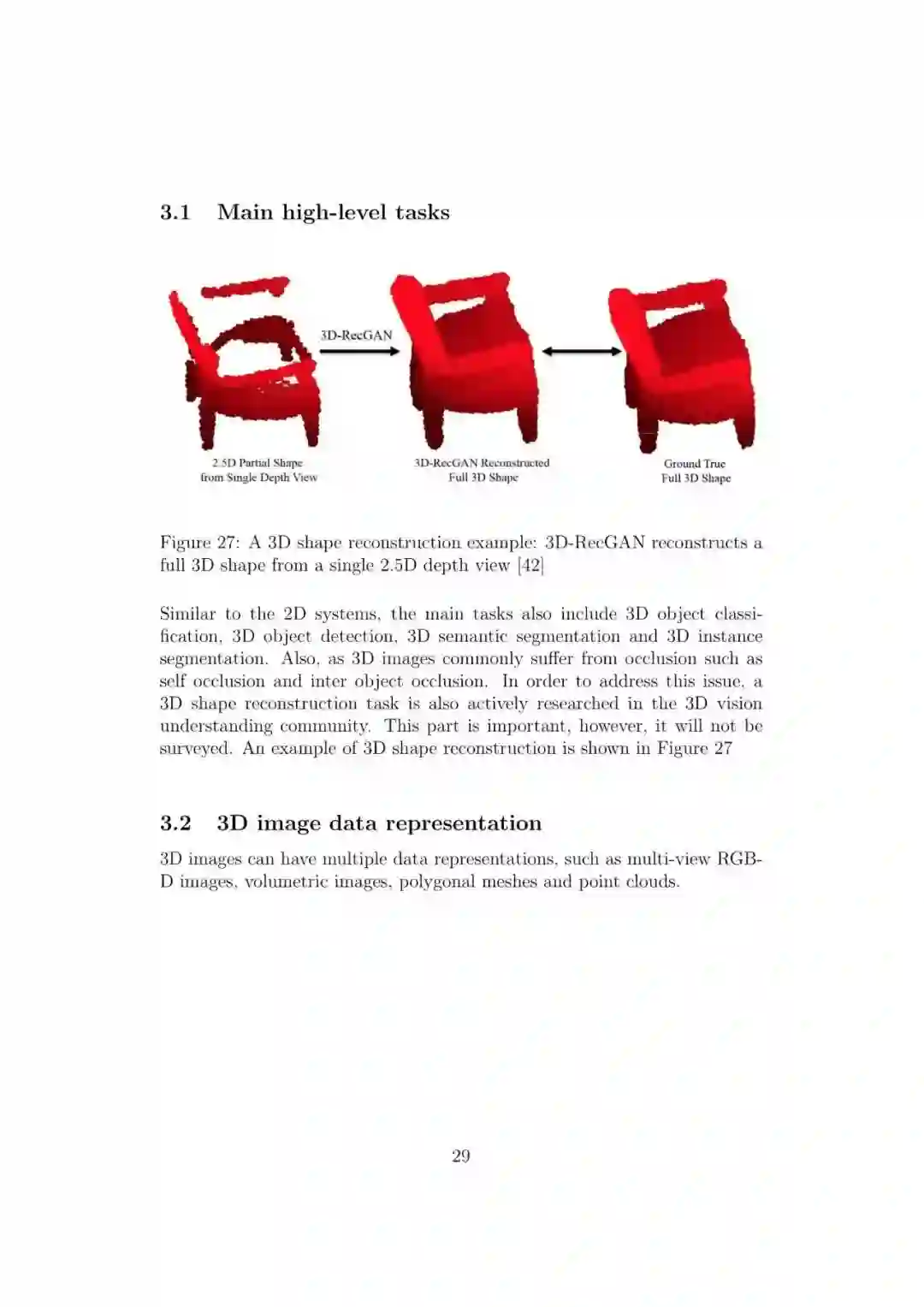 3.1 Main high-level tasks

3D-RecGAN

2.5D Partial Shape from Single Depth View

3D-RecGAN Reconstructed Full 3D Shape

Ground True Full 3D Shape

Figure 27: A 3D shape reconstruction example: 3D-RecGAN reconstructs a full 3D shape from a single 2.5D depth view [42]

Similar to the 2D systems, the main tasks also include 3D object classification, 3D object detection, 3D semantic segmentation and 3D instance segmentation. Also, as 3D images commonly suffer from occlusion such as self occlusion and inter object occlusion. In order to address this issue, a 3D shape reconstruction task is also actively researched in the 3D vision understanding community. This part is important, however, it will not be surveyed. An example of 3D shape reconstruction is shown in Figure 27

3.2 3D image data representation

3D images can have multiple data representations, such as multi-view RGB-D images, volumetric images, polygonal meshes and point clouds.

29