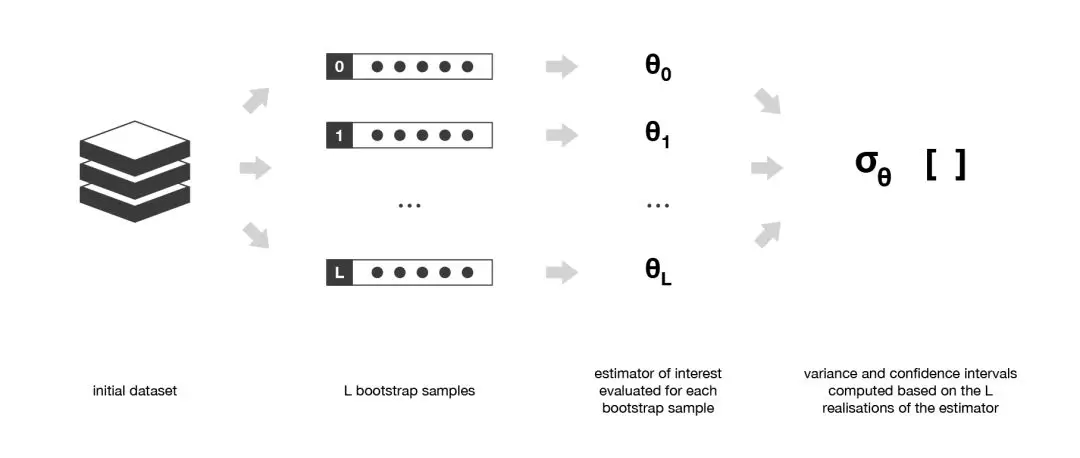 0

1

...

L

$\theta_0$

$\theta_1$

...

$\theta_L$

$\sigma_\theta$ [ ]

initial dataset

L bootstrap samples

estimator of interest evaluated for each bootstrap sample

variance and confidence intervals computed based on the L realisations of the estimator