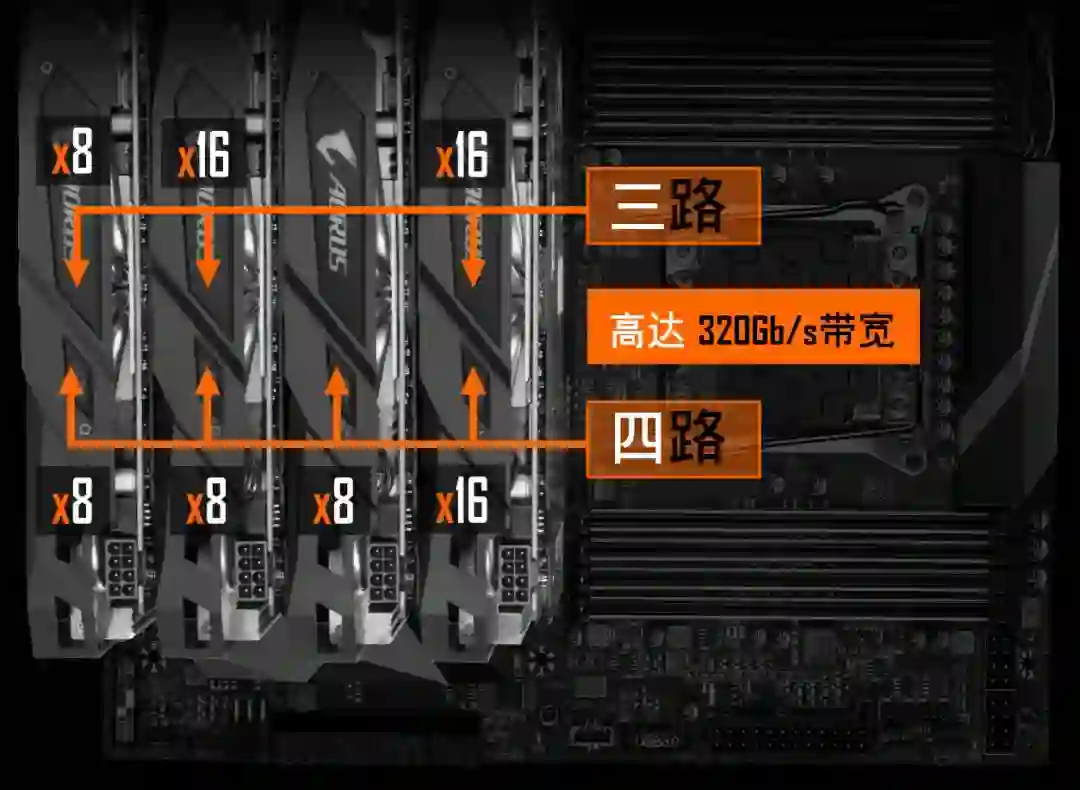 x8
x16
x16
AORUS
AORUS
AORUS
三路
高达 320Gb/s带宽
四路
x8
x8
x8
x16