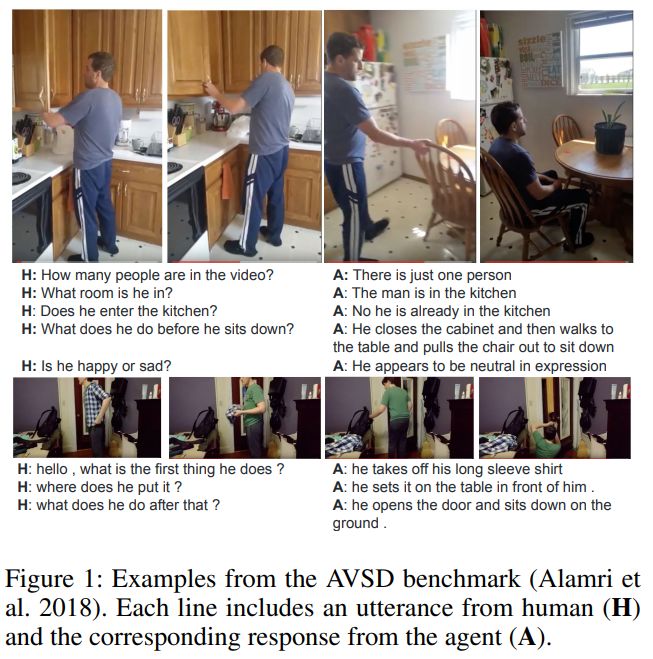 sizzle

H: How many people are in the video?
H: What room is he in?
H: Does he enter the kitchen?
H: What does he do before he sits down?

H: Is he happy or sad?

A: There is just one person
A: The man is in the kitchen
A: No he is already in the kitchen
A: He closes the cabinet and then walks to the table and pulls the chair out to sit down
A: He appears to be neutral in expression

H: hello , what is the first thing he does ?
H: where does he put it ?
H: what does he do after that ?

A: he takes off his long sleeve shirt
A: he sets it on the table in front of him .
A: he opens the door and sits down on the ground .

Figure 1: Examples from the AVSD benchmark (Alamri et al. 2018). Each line includes an utterance from human (**H**) and the corresponding response from the agent (**A**).