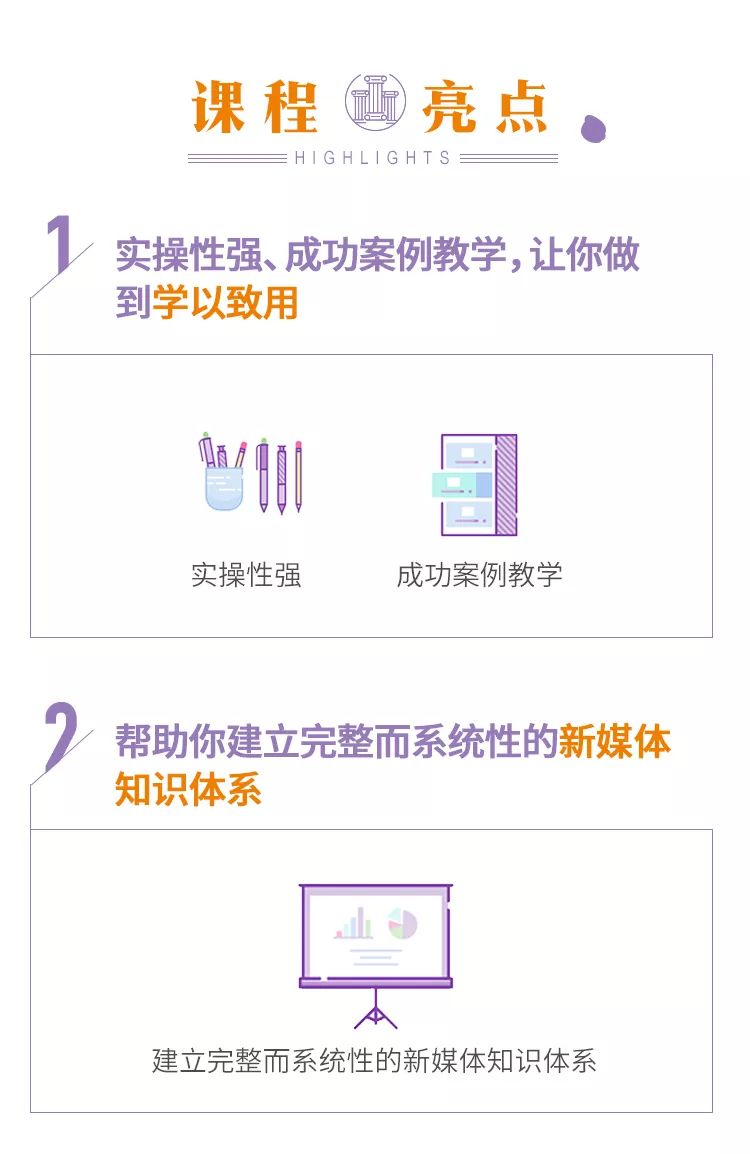 课程 亮点

HIGHLIGHTS

1 实操性强、成功案例教学，让你做到学以致用

实操性强

成功案例教学

2 帮助你建立完整而系统性的新媒体知识体系

建立完整而系统性的新媒体知识体系