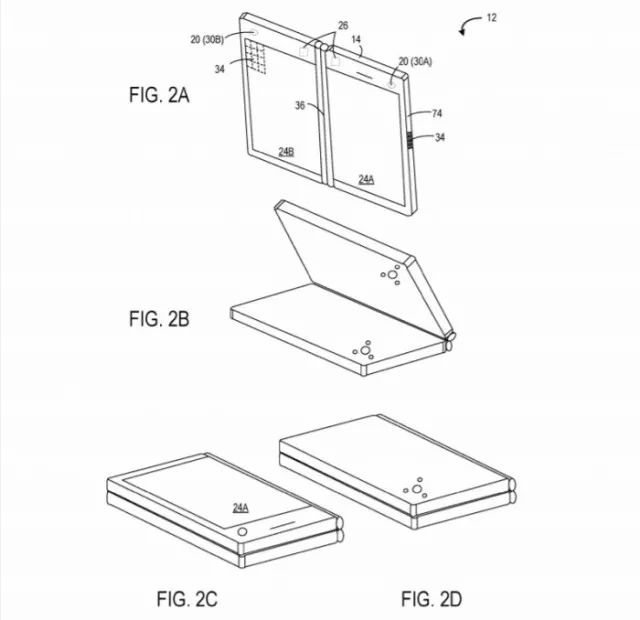 12

20 (30B)

26

14

20 (30A)

34

FIG. 2A

36

74

34

24B

24A

FIG. 2B

24A

FIG. 2C

FIG. 2D