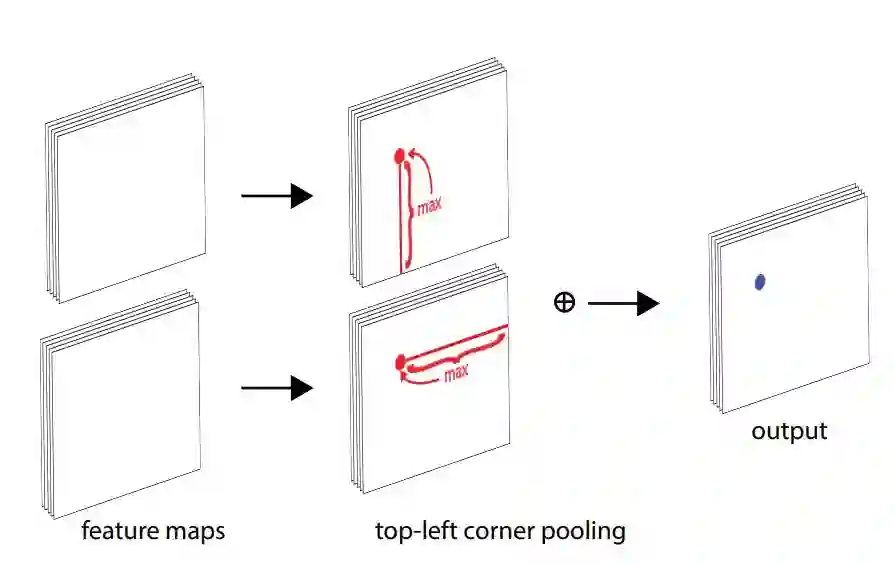 max

max

$\oplus$

output

feature maps

top-left corner pooling