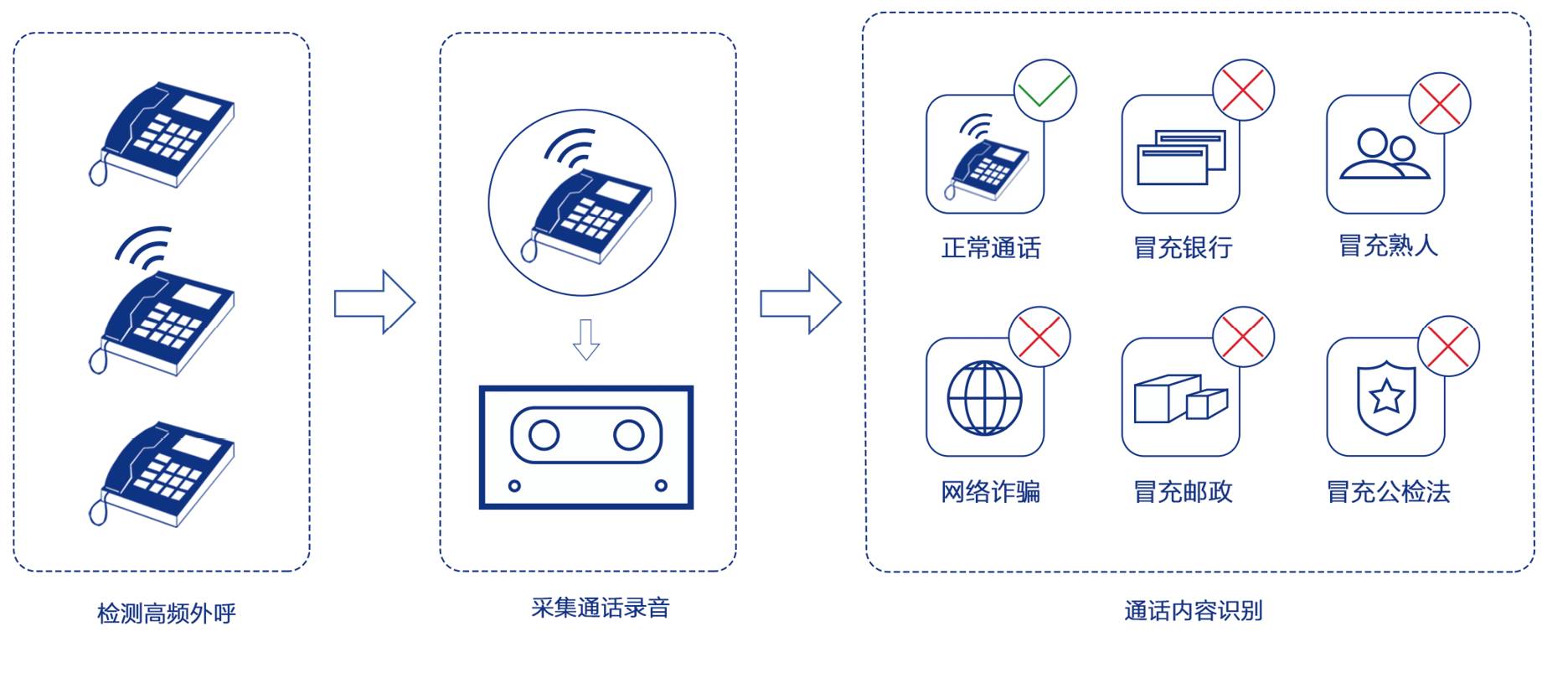 正常通话

冒充银行

冒充熟人

网络诈骗

冒充邮政

冒充公检法

检测高频外呼

采集通话录音

通话内容识别