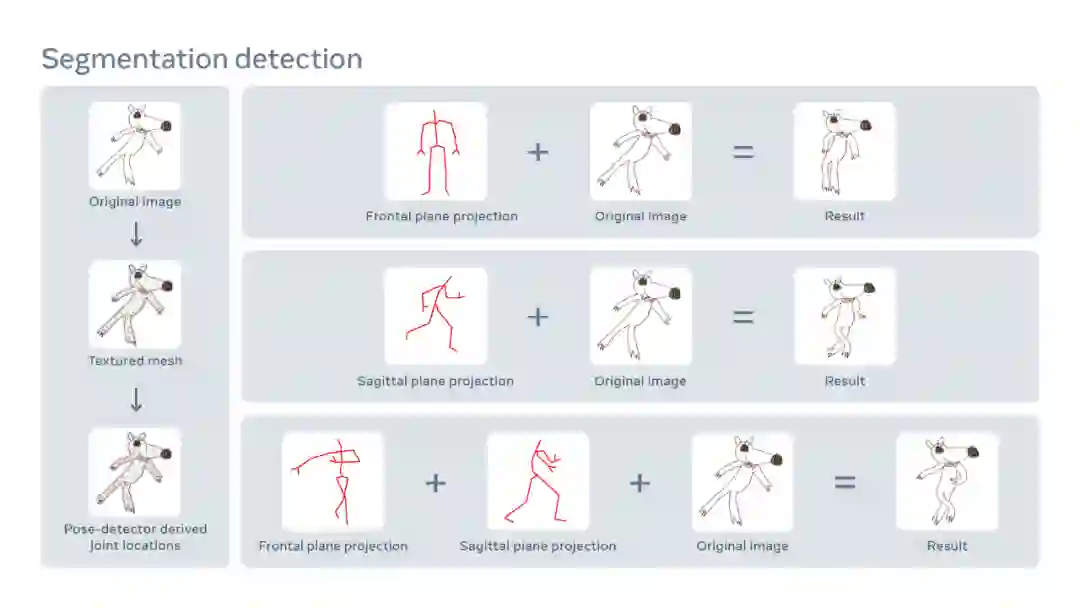 Segmentation detection

Original image

↓

Textured mesh

↓

Pose-detector derived joint locations

Frontal plane projection + Original image = Result

Sagittal plane projection + Original image = Result

Frontal plane projection + Sagittal plane projection + Original image = Result