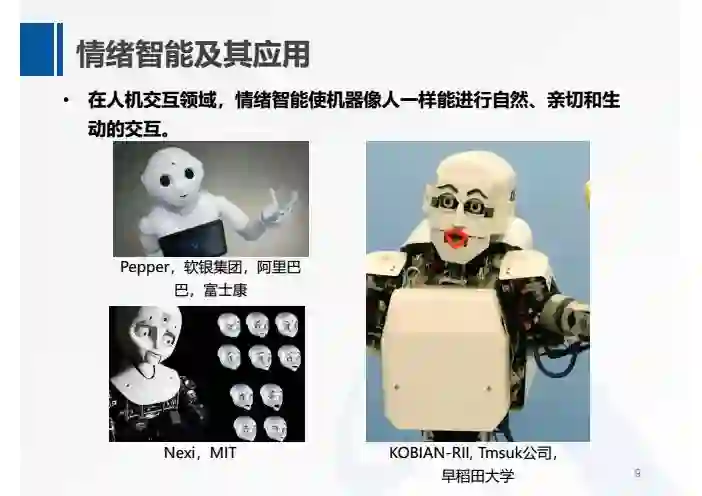 情绪智能及其应用

• 在人机交互领域，情绪智能使机器像人一样能进行自然、亲切和生动的交互。

Pepper，软银集团，阿里巴巴，富士康

Nexi，MIT

KOBIAN-RII, Tmsuk公司，早稻田大学

9