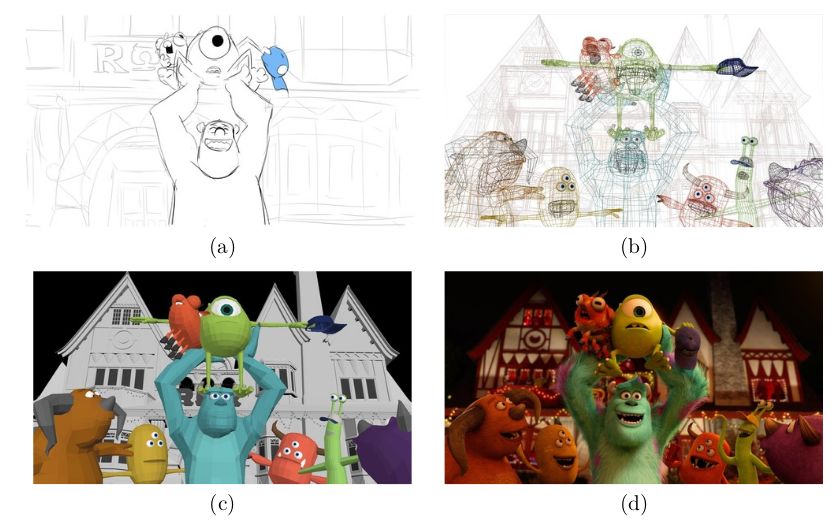 (a)

(b)

(c)

(d)