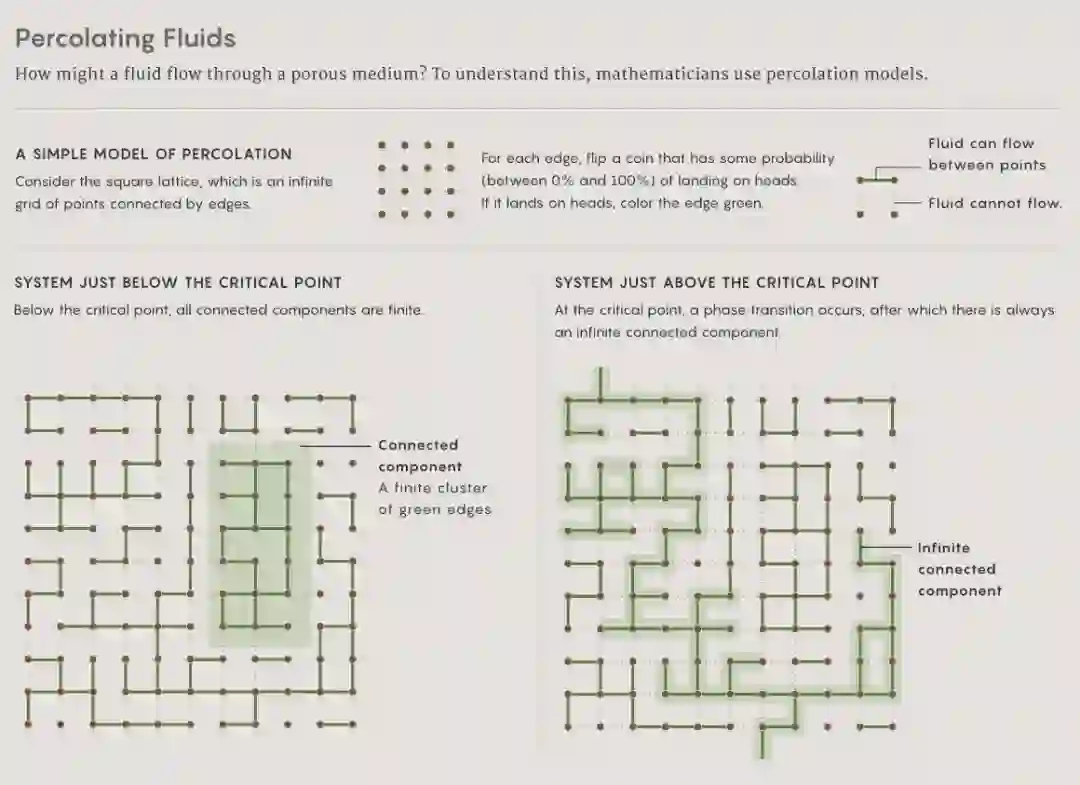 Percolating Fluids

How might a fluid flow through a porous medium? To understand this, mathematicians use percolation models.

A SIMPLE MODEL OF PERCOLATION

Consider the square lattice, which is an infinite grid of points connected by edges.

For each edge, flip a coin that has some probability (between 0% and 100%) of landing on heads. If it lands on heads, color the edge green.

Fluid can flow between points

Fluid cannot flow.

SYSTEM JUST BELOW THE CRITICAL POINT

Below the critical point, all connected components are finite.

Connected component
A finite cluster of green edges

SYSTEM JUST ABOVE THE CRITICAL POINT

At the critical point, a phase transition occurs, after which there is always an infinite connected component.

Infinite connected component