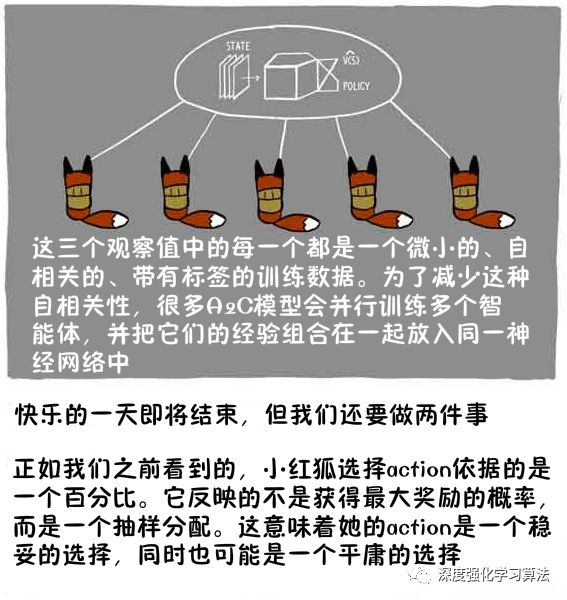 STATE

$\hat{V}(S)$

POLICY

这三个观察值中的每一个都是一个微小的、自相关的、带有标签的训练数据。为了减少这种自相关性，很多A2C模型会并行训练多个智能体，并把它们的经验组合在一起放入同一神经网络中

快乐的一天即将结束，但我们还要做两件事

正如我们之前看到的，小红狐选择action依据的是一个百分比。它反映的不是获得最大奖励的概率，而是一个抽样分配。这意味着她的action是一个稳妥的选择，同时也可能是一个平庸的选择

深度强化学习算法