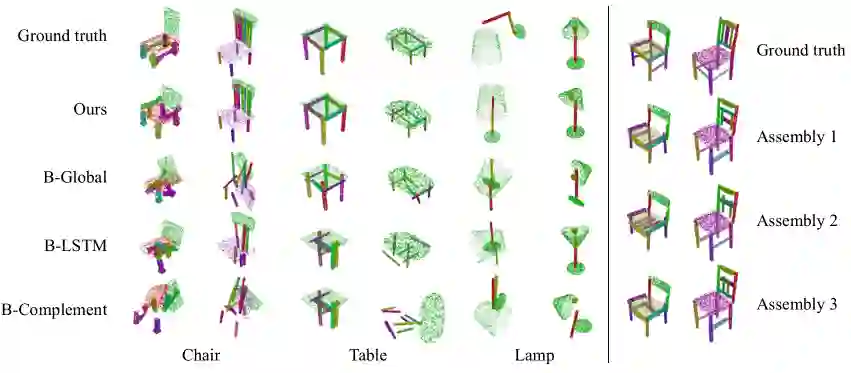 Ground truth

Ours

B-Global

B-LSTM

B-Complement

Chair

Table

Lamp

Ground truth

Assembly 1

Assembly 2

Assembly 3