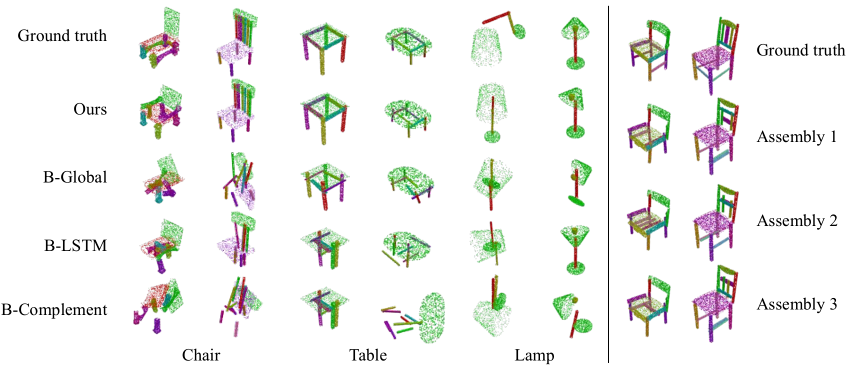 Ground truth

Ours

B-Global

B-LSTM

B-Complement

Chair

Table

Lamp

Ground truth

Assembly 1

Assembly 2

Assembly 3