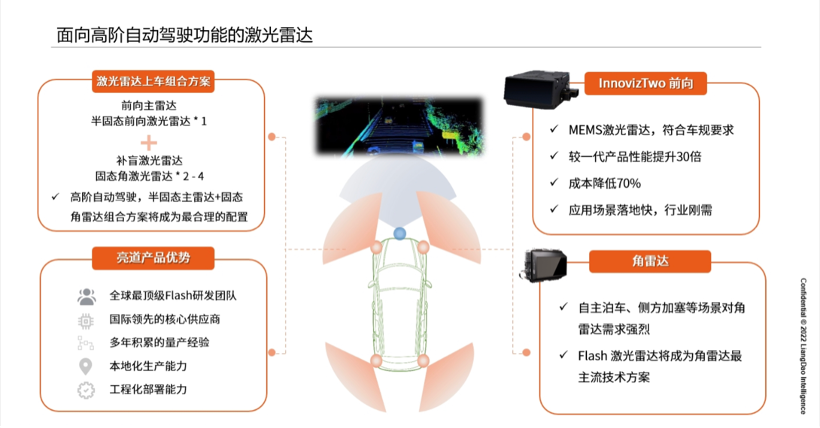 面向高阶自动驾驶功能的激光雷达

激光雷达上车组合方案

前向主雷达
半固态前向激光雷达 * 1

+

补盲激光雷达
固态角激光雷达 * 2 - 4

✓ 高阶自动驾驶，半固态主雷达+固态角雷达组合方案将成为最合理的配置

亮道产品优势

全球最顶级Flash研发团队

国际领先的核心供应商

多年积累的量产经验

本地化生产能力

工程化部署能力

InnovizTwo 前向

✓ MEMS激光雷达，符合车规要求

✓ 较一代产品性能提升30倍

✓ 成本降低70%

✓ 应用场景落地快，行业刚需

角雷达

✓ 自主泊车、侧方加塞等场景对角雷达需求强烈

✓ Flash 激光雷达将成为角雷达最主流技术方案

Confidential © 2022 LiangDao Intelligence