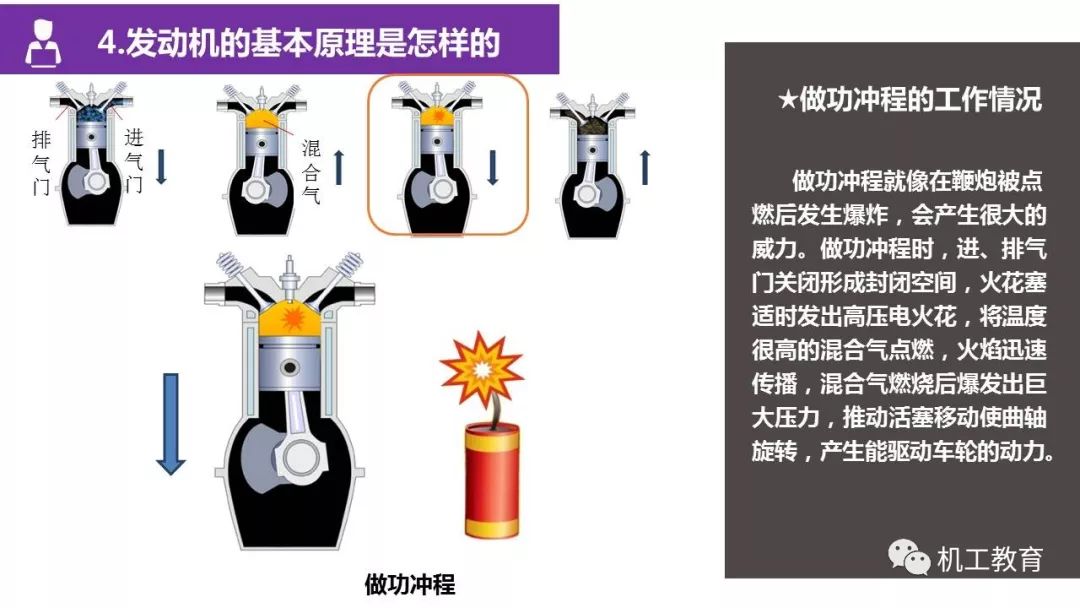 4.发动机的基本原理是怎样的

排气门

进气门

混合气

做功冲程

★做功冲程的工作情况

做功冲程就像在鞭炮被点燃后发生爆炸，会产生很大的威力。做功冲程时，进、排气门关闭形成封闭空间，火花塞适时发出高压电火花，将温度很高的混合气点燃，火焰迅速传播，混合气燃烧后爆发出巨大压力，推动活塞移动使曲轴旋转，产生能驱动车轮的动力。

机工教育