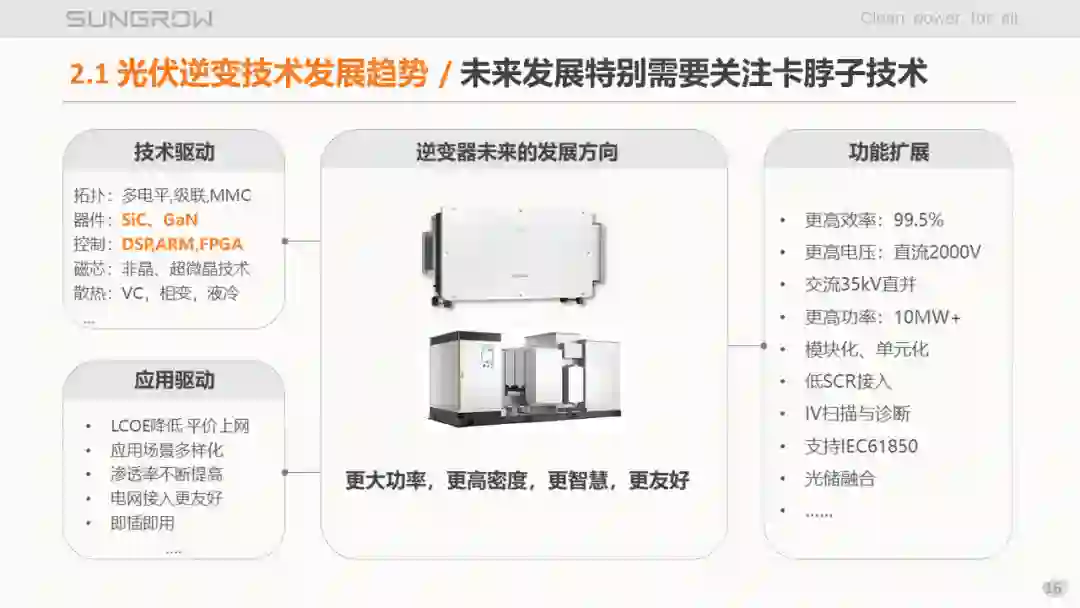 SUNGROW

Clean power for all

2.1 光伏逆变技术发展趋势 / 未来发展特别需要关注卡脖子技术

技术驱动

拓扑：多电平,级联,MMC
器件：SiC、GaN
控制：DSP,ARM,FPGA
磁芯：非晶、超微晶技术
散热：VC，相变，液冷
...

应用驱动

• LCOE降低 平价上网
• 应用场景多样化
• 渗透率不断提高
• 电网接入更友好
• 即插即用
....

逆变器未来的发展方向

更大功率，更高密度，更智慧，更友好

功能扩展

• 更高效率：99.5%
• 更高电压：直流2000V
• 交流35kV直并
• 更高功率：10MW+
• 模块化、单元化
• 低SCR接入
• IV扫描与诊断
• 支持IEC61850
• 光储融合
• ......

16