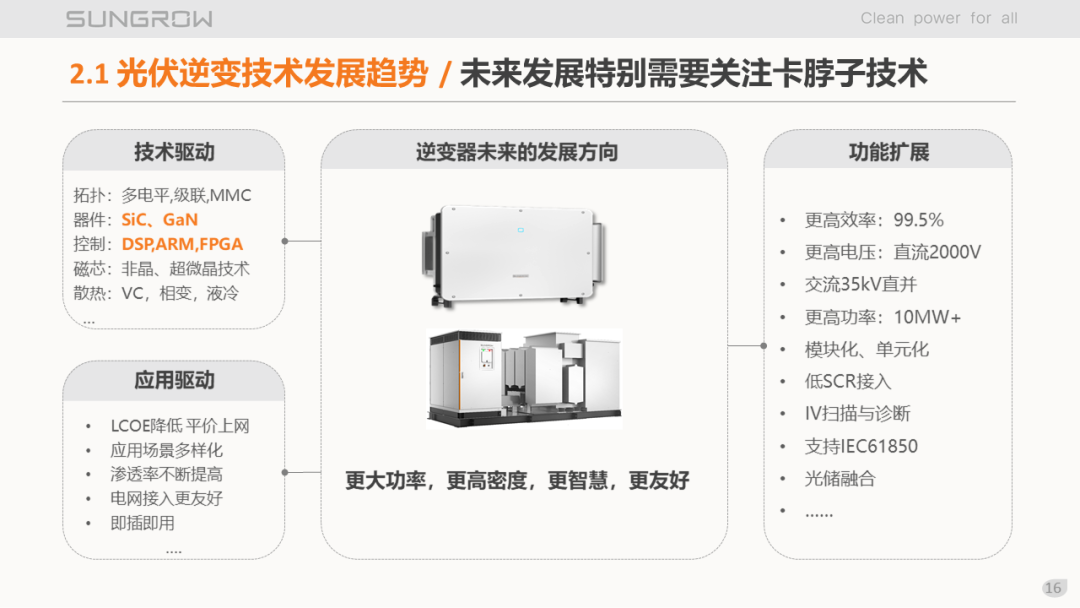 SUNGROW

Clean power for all

2.1 光伏逆变技术发展趋势 / 未来发展特别需要关注卡脖子技术

技术驱动

拓扑：多电平,级联,MMC
器件：SiC、GaN
控制：DSP,ARM,FPGA
磁芯：非晶、超微晶技术
散热：VC，相变，液冷
…

应用驱动

• LCOE降低 平价上网
• 应用场景多样化
• 渗透率不断提高
• 电网接入更友好
• 即插即用
....

逆变器未来的发展方向

更大功率，更高密度，更智慧，更友好

功能扩展

• 更高效率：99.5%
• 更高电压：直流2000V
• 交流35kV直并
• 更高功率：10MW+
• 模块化、单元化
• 低SCR接入
• IV扫描与诊断
• 支持IEC61850
• 光储融合
• ……

16