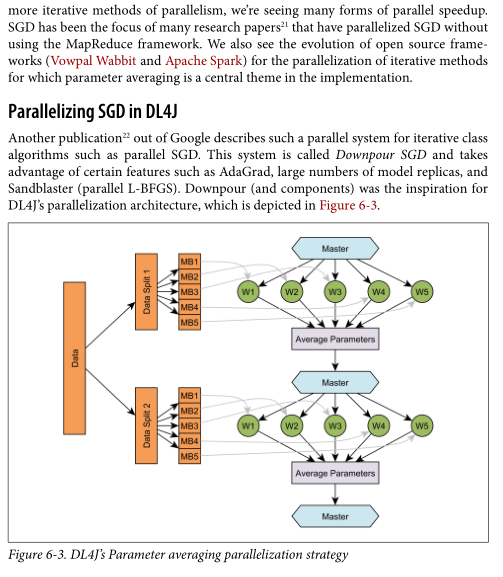 more iterative methods of parallelism, we're seeing many forms of parallel speedup. SGD has been the focus of many research papers$^{21}$ that have parallelized SGD without using the MapReduce framework. We also see the evolution of open source frameworks (Vowpal Wabbit and Apache Spark) for the parallelization of iterative methods for which parameter averaging is a central theme in the implementation.

Parallelizing SGD in DL4J

Another publication$^{22}$ out of Google describes such a parallel system for iterative class algorithms such as parallel SGD. This system is called Downpour SGD and takes advantage of certain features such as AdaGrad, large numbers of model replicas, and Sandblaster (parallel L-BFGS). Downpour (and components) was the inspiration for DL4J's parallelization architecture, which is depicted in Figure 6-3.

Data
Data Split 1
MB1
MB2
MB3
MB4
MB5
Master
W1
W2
W3
W4
W5
Average Parameters
Master
Data Split 2
MB1
MB2
MB3
MB4
MB5
W1
W2
W3
W4
W5
Average Parameters
Master

Figure 6-3. DL4J's Parameter averaging parallelization strategy