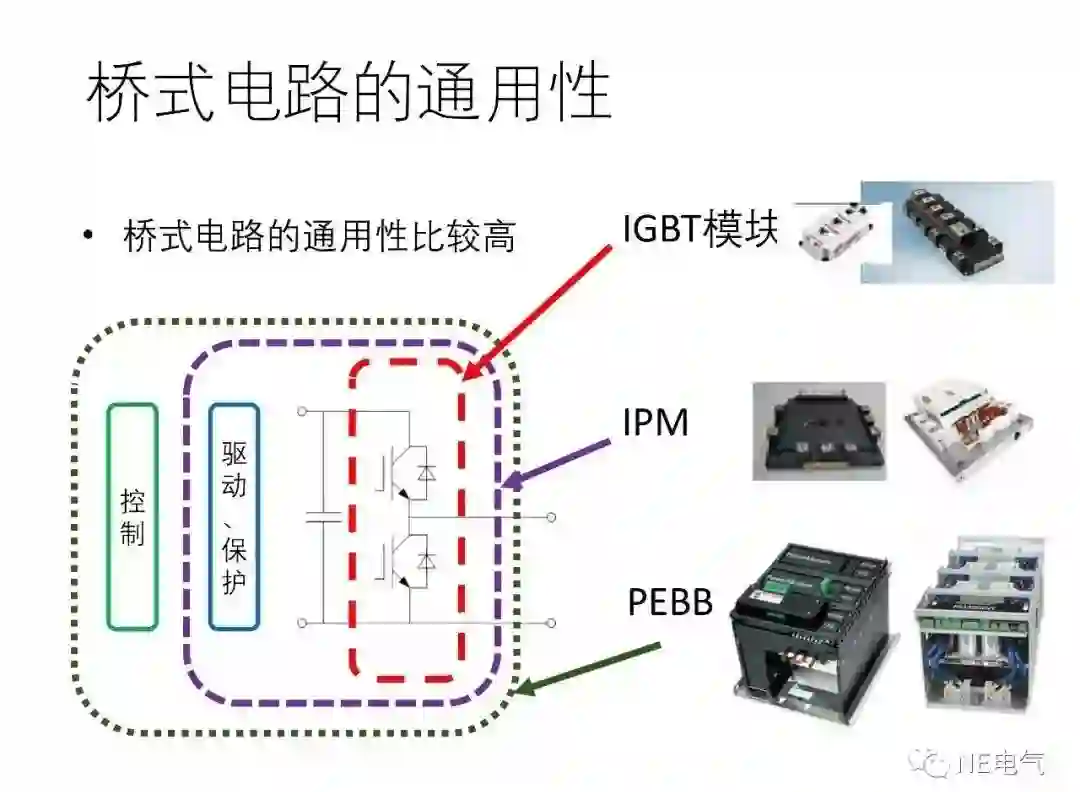 桥式电路的通用性

• 桥式电路的通用性比较高

IGBT模块

IPM

PEBB

控制

驱动、保护

IIE电气