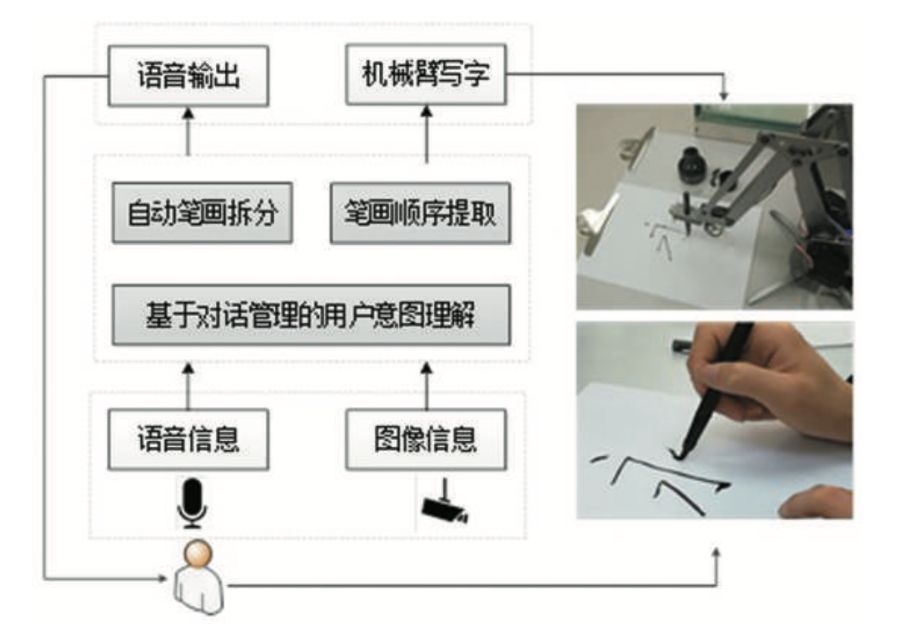 语音输出

机械臂写字

自动笔画拆分

笔画顺序提取

基于对话管理的用户意图理解

语音信息

图像信息