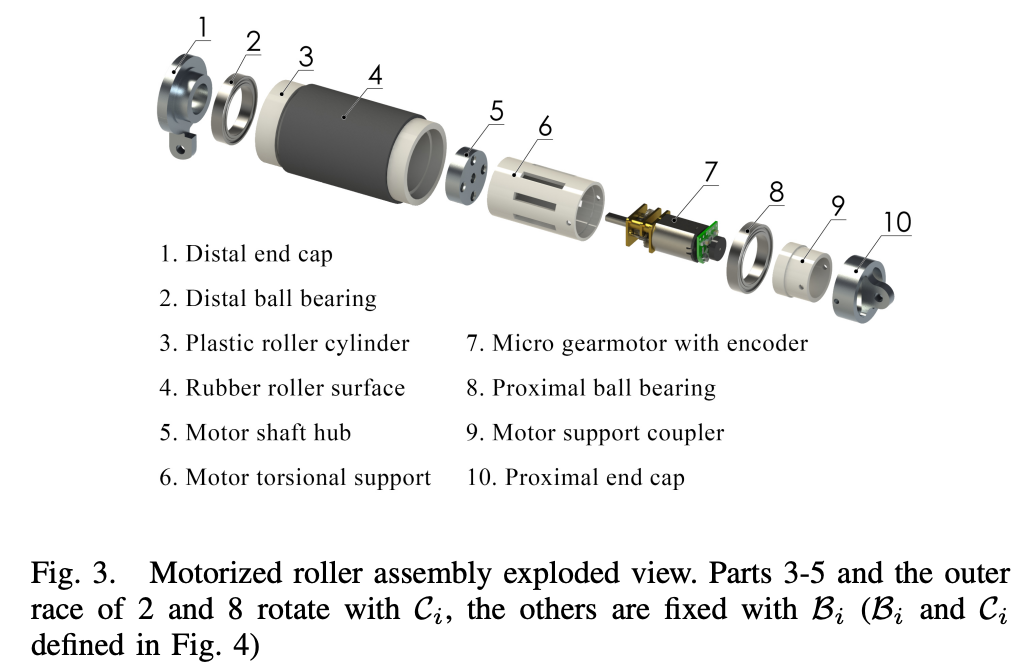 1
2
3
4
5
6
7
8
9
10

1. Distal end cap
2. Distal ball bearing
3. Plastic roller cylinder
4. Rubber roller surface
5. Motor shaft hub
6. Motor torsional support

7. Micro gearmotor with encoder
8. Proximal ball bearing
9. Motor support coupler
10. Proximal end cap

Fig. 3. Motorized roller assembly exploded view. Parts 3-5 and the outer race of 2 and 8 rotate with $\mathcal{C}_i$, the others are fixed with $\mathcal{B}_i$ ($\mathcal{B}_i$ and $\mathcal{C}_i$ defined in Fig. 4)