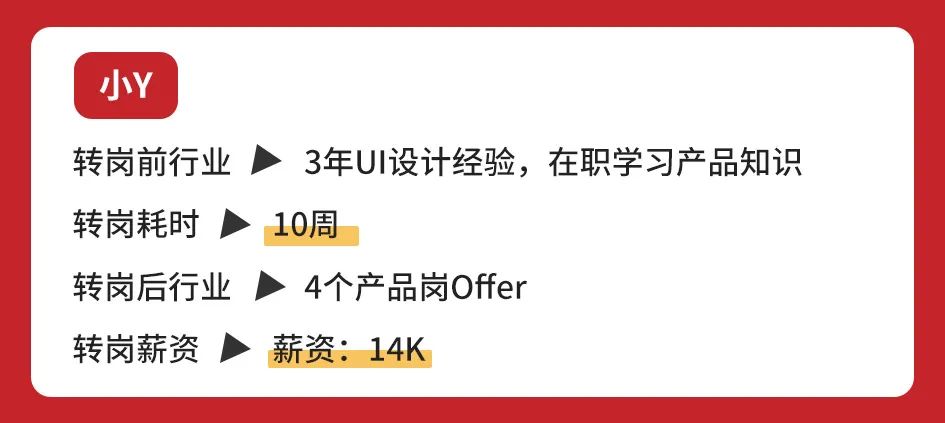 小Y

转岗前行业 ▶ 3年UI设计经验，在职学习产品知识

转岗耗时 ▶ 10周

转岗后行业 ▶ 4个产品岗Offer

转岗薪资 ▶ 薪资：14K