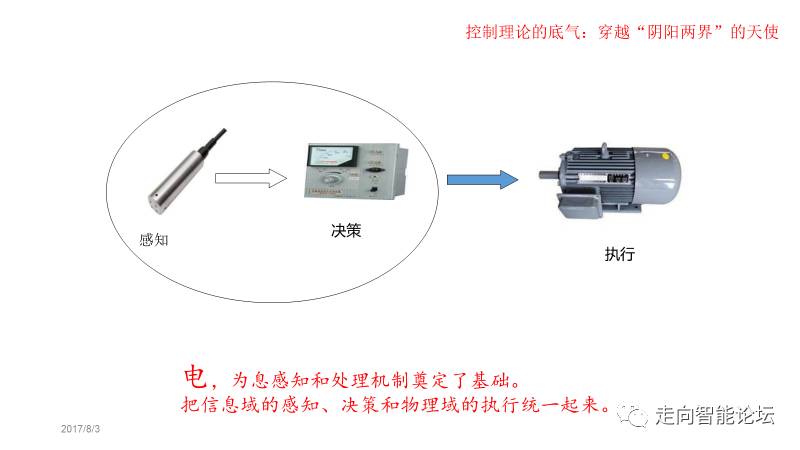 控制理论的底气：穿越“阴阳两界”的天使

感知

决策

执行

电，为息感知和处理机制奠定了基础。
把信息域的感知、决策和物理域的执行统一起来。

2017/8/3

走向智能论坛