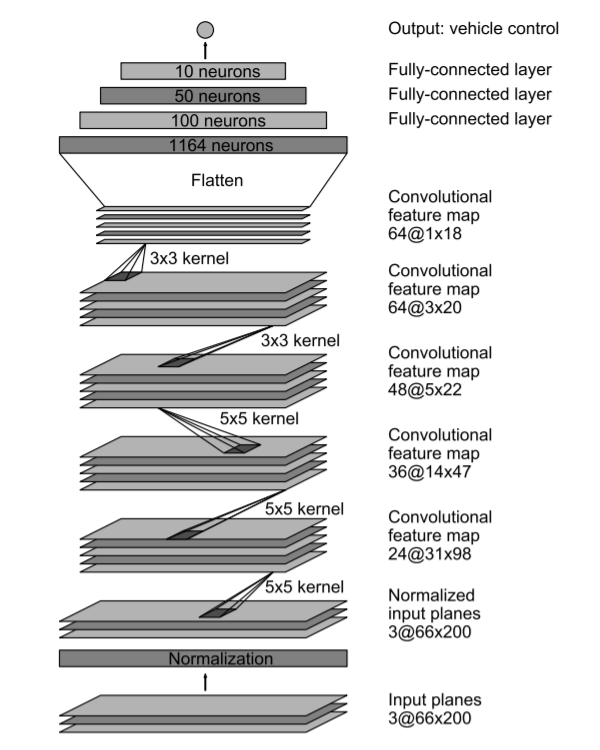 Output: vehicle control

10 neurons
Fully-connected layer

50 neurons
Fully-connected layer

100 neurons
Fully-connected layer

1164 neurons

Flatten

Convolutional feature map 64@1x18

3x3 kernel

Convolutional feature map 64@3x20

3x3 kernel

Convolutional feature map 48@5x22

5x5 kernel

Convolutional feature map 36@14x47

5x5 kernel

Convolutional feature map 24@31x98

5x5 kernel

Normalized input planes 3@66x200

Normalization

Input planes 3@66x200