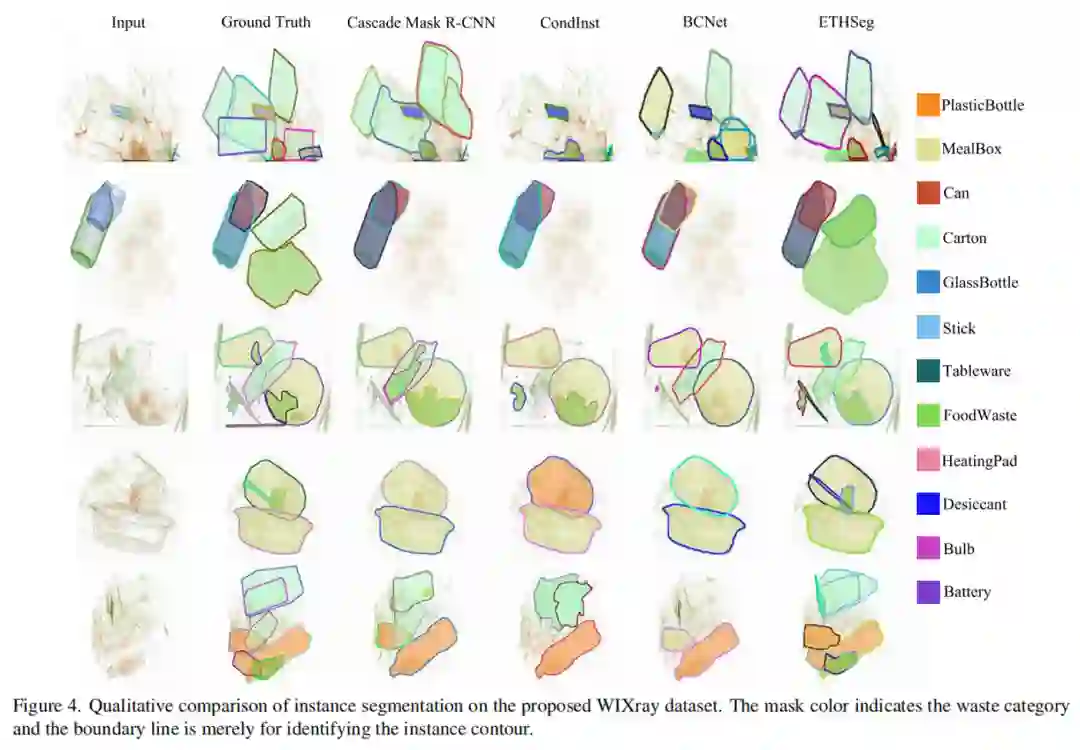 Input Ground Truth Cascade Mask R-CNN CondInst BCNet ETHSeg

PlasticBottle
MealBox
Can
Carton
GlassBottle
Stick
Tableware
FoodWaste
HeatingPad
Desiccant
Bulb
Battery

Figure 4. Qualitative comparison of instance segmentation on the proposed WIXray dataset. The mask color indicates the waste category and the boundary line is merely for identifying the instance contour.