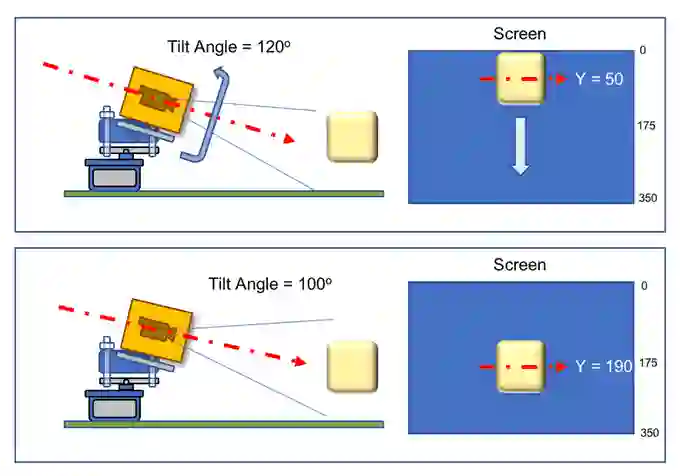 Tilt Angle = 120º

Screen

0

Y = 50

175

350

Tilt Angle = 100º

Screen

0

Y = 190

175

350